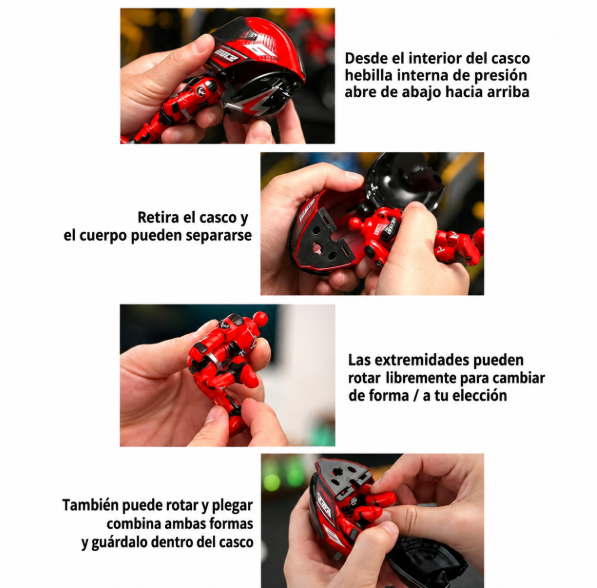 Desde el interior del casco hebilla interna de presión abre de abajo hacia arriba

Retira el casco y el cuerpo pueden separarse

Las extremidades pueden rotar libremente para cambiar de forma / a tu elección

También puede rotar y plegar combina ambas formas y guárdalo dentro del casco